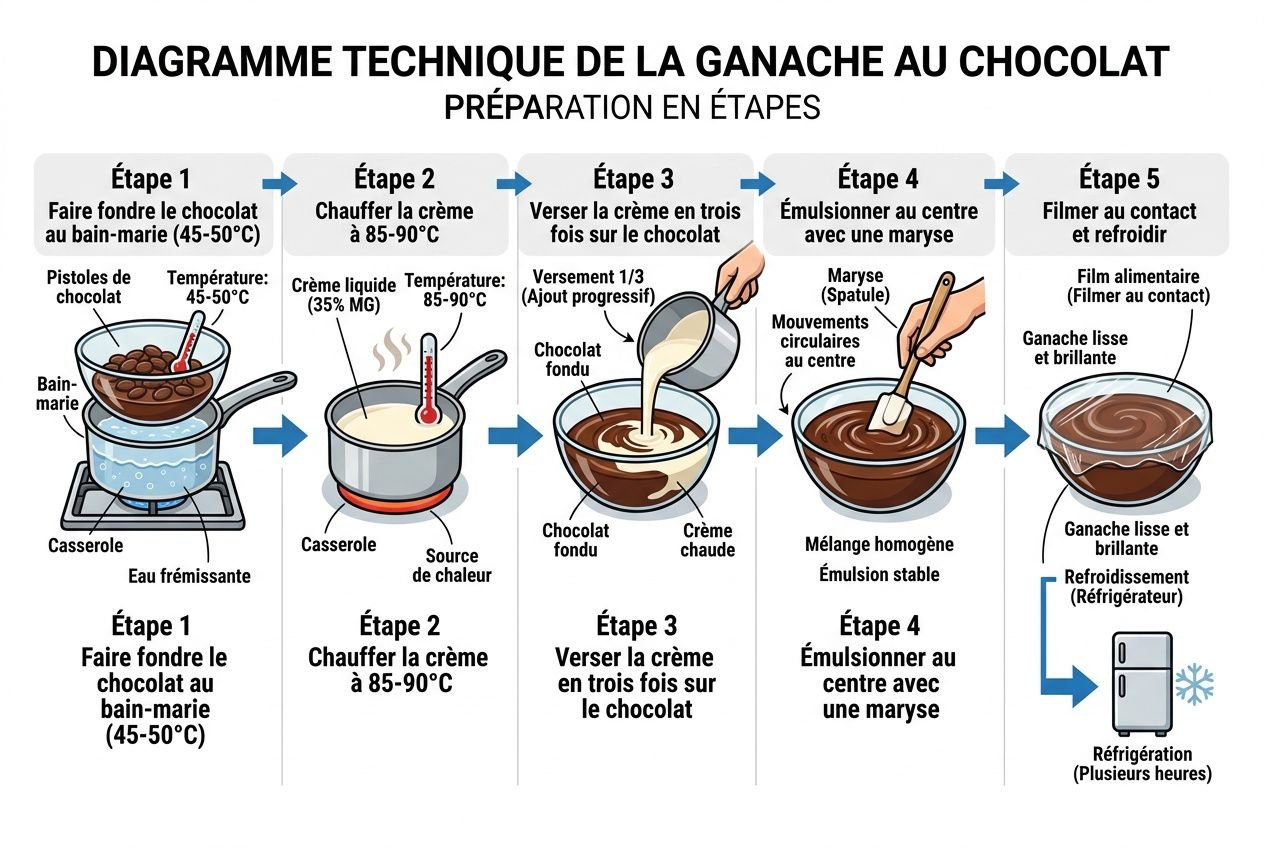 DIAGRAMME TECHNIQUE DE LA GANACHE AU CHOCOLAT
PRÉPARATION EN ÉTAPES

Étape 1
Faire fondre le chocolat au bain-marie (45-50°C)

Pistoles de chocolat
Température: 45-50°C
Bain-marie
Casserole
Eau frémissante

Étape 1
Faire fondre le chocolat au bain-marie (45-50°C)

Étape 2
Chauffer la crème à 85-90°C

Crème liquide (35% MG)
Température: 85-90°C
Casserole
Source de chaleur

Étape 2
Chauffer la crème à 85-90°C

Étape 3
Verser la crème en trois fois sur le chocolat

Versement 1/3 (Ajout progressif)
Chocolat fondu
Chocolat fondu
Crème chaude

Étape 3
Verser la crème en trois fois sur le chocolat

Étape 4
Émulsionner au centre avec une maryse

Maryse (Spatule)
Mouvements circulaires au centre
Mélange homogène
Émulsion stable

Étape 4
Émulsionner au centre avec une maryse

Étape 5
Filmer au contact et refroidir

Film alimentaire (Filmer au contact)
Ganache lisse et brillante
Ganache lisse et brillante
Refroidissement (Réfrigérateur)
Réfrigération (Plusieurs heures)